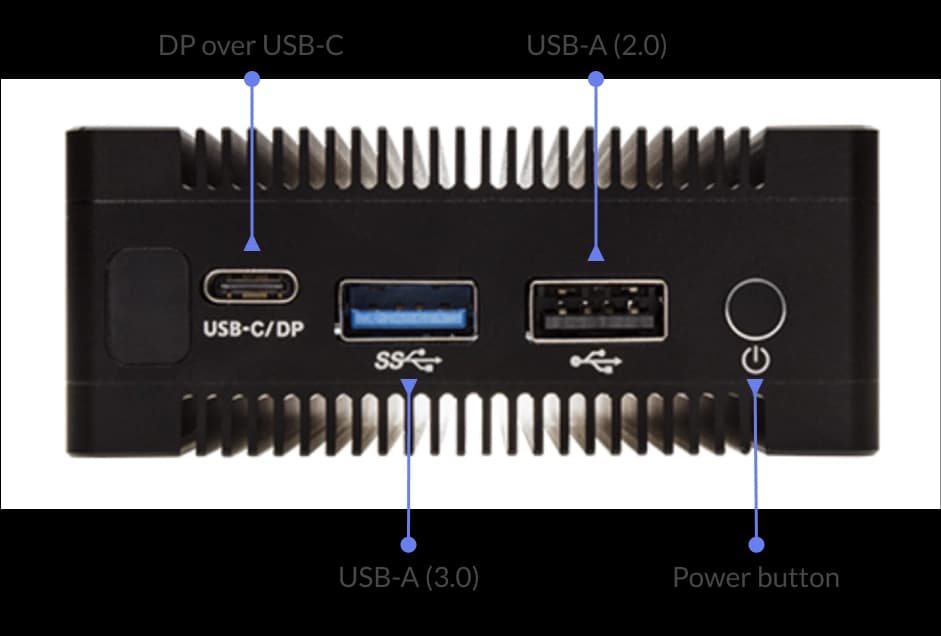 DP over USB-C

USB-A (2.0)

USB-C/DP

SS

USB-A (3.0)

Power button